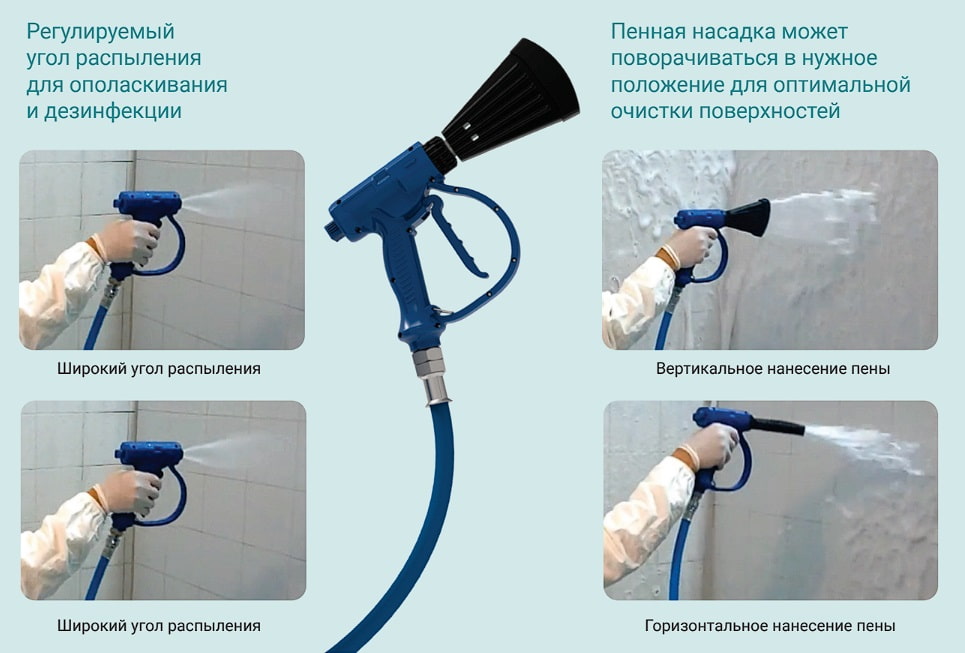 Регулируемый угол распыления для ополаскивания и дезинфекции

Широкий угол распыления

Широкий угол распыления

Пенная насадка может поворачиваться в нужное положение для оптимальной очистки поверхностей

Вертикальное нанесение пены

Горизонтальное нанесение пены